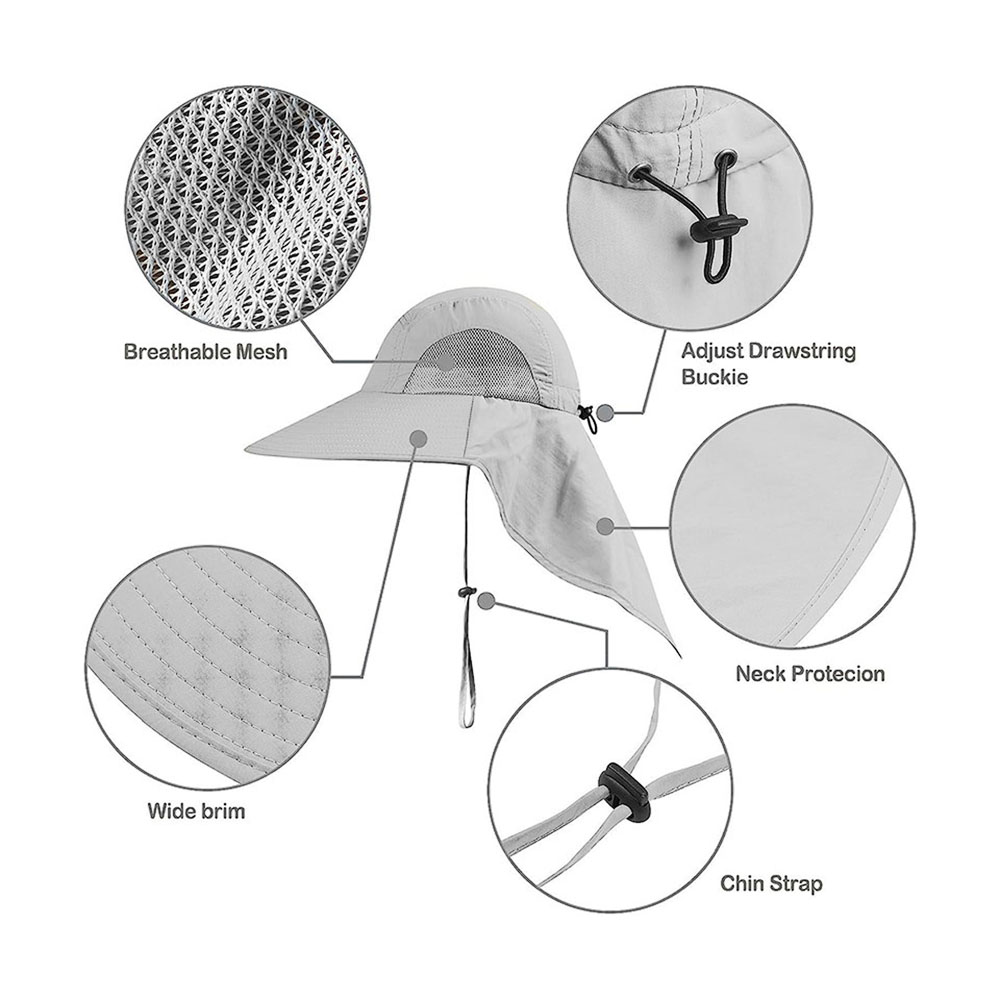 Breathable Mesh

Adjust Drawstring Buckie

Neck Protecion

Wide brim

Chin Strap